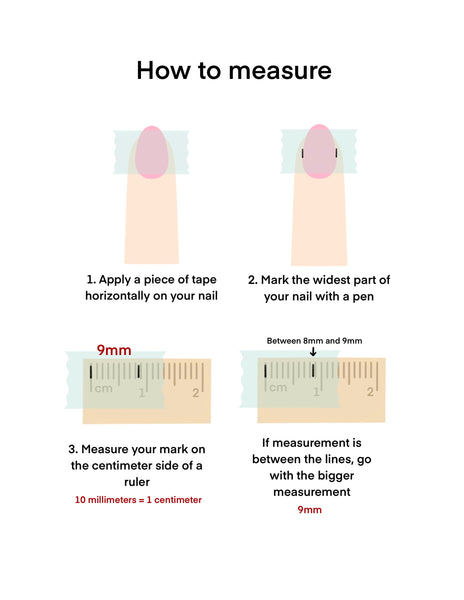 How to measure

1. Apply a piece of tape horizontally on your nail

2. Mark the widest part of your nail with a pen

9mm

cm 1 2

Between 8mm and 9mm

cm 1 2

3. Measure your mark on the centimeter side of a ruler

10 millimeters = 1 centimeter

If measurement is between the lines, go with the bigger measurement

9mm